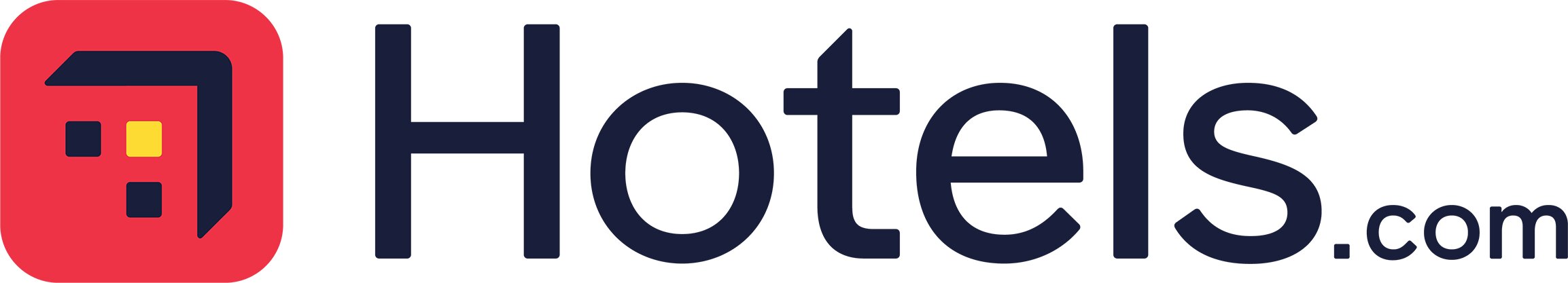 Hotels.com