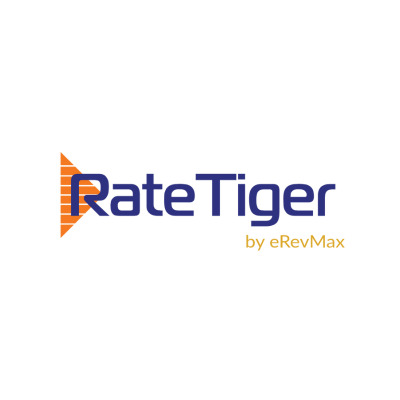 RateTiger
by eRevMax