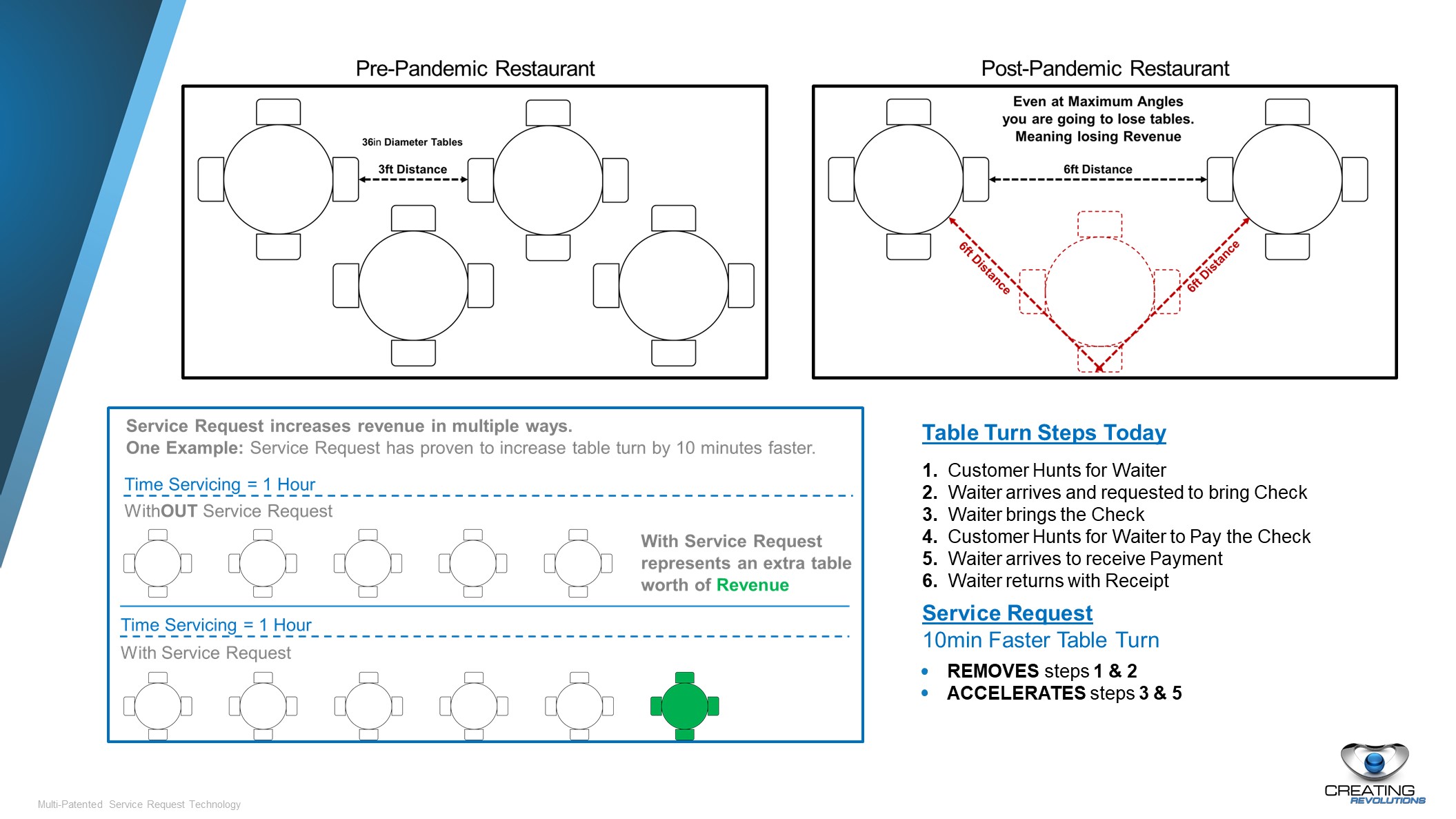 Pre-Pandemic Restaurant

36in Diameter Tables

3ft Distance

Post-Pandemic Restaurant

Even at Maximum Angles you are going to lose tables. Meaning losing Revenue

6ft Distance

6ft Distance

6ft Distance

Service Request increases revenue in multiple ways.
One Example: Service Request has proven to increase table turn by 10 minutes faster.

Time Servicing = 1 Hour

WithOUT Service Request

With Service Request represents an extra table worth of Revenue

Time Servicing = 1 Hour

With Service Request

Table Turn Steps Today

1. Customer Hunts for Waiter
2. Waiter arrives and requested to bring Check
3. Waiter brings the Check
4. Customer Hunts for Waiter to Pay the Check
5. Waiter arrives to receive Payment
6. Waiter returns with Receipt

Service Request
10min Faster Table Turn

• REMOVES steps 1 & 2
• ACCELERATES steps 3 & 5

Multi-Patented Service Request Technology

CREATING REVOLUTIONS