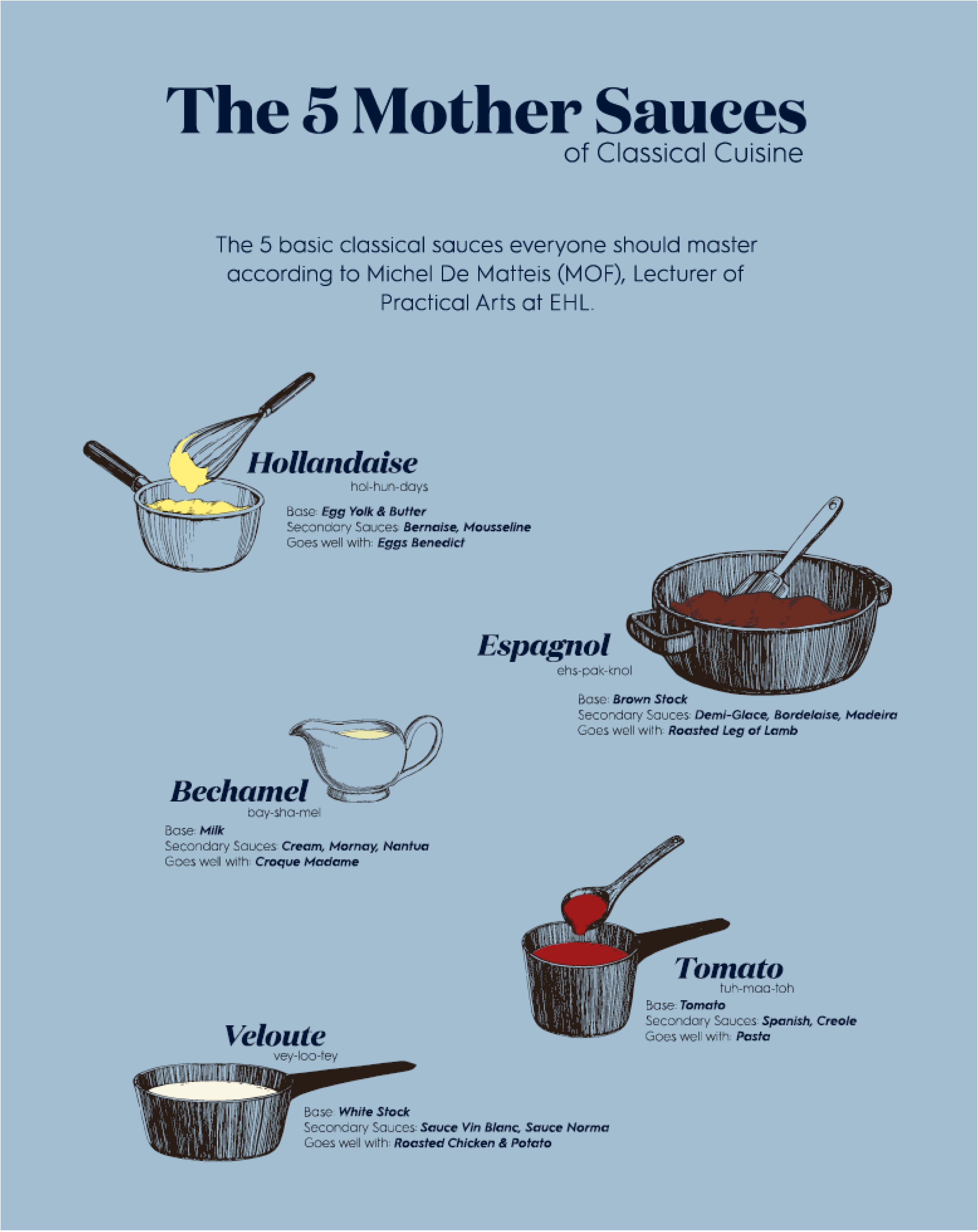 The 5 Mother Sauces
of Classical Cuisine

The 5 basic classical sauces everyone should master according to Michel De Matteis (MOF), Lecturer of Practical Arts at EHL.

Hollandaise
hol-hun-days
Base: Egg Yolk & Butter
Secondary Sauces: Bernaise, Mousseline
Goes well with: Eggs Benedict

Espagnol
ehs-pak-knol
Base: Brown Stock
Secondary Sauces: Demi-Glace, Bordelaise, Madeira
Goes well with: Roasted Leg of Lamb

Bechamel
bay-sha-mel
Base: Milk
Secondary Sauces: Cream, Mornay, Nantua
Goes well with: Croque Madame

Tomato
tuh-maa-toh
Base: Tomato
Secondary Sauces: Spanish, Creole
Goes well with: Pasta

Veloute
vey-loo-tey
Base: White Stock
Secondary Sauces: Sauce Vin Blanc, Sauce Norma
Goes well with: Roasted Chicken & Potato